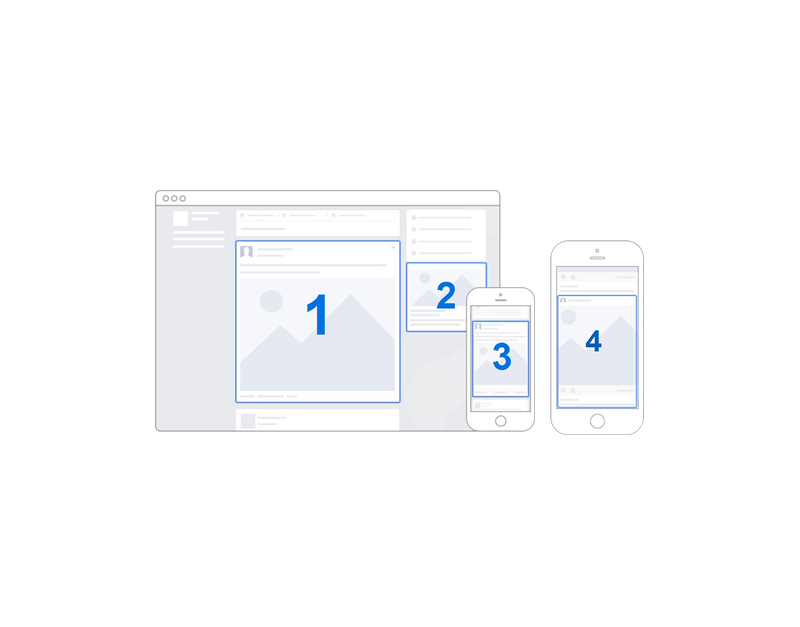 1
2
3
4