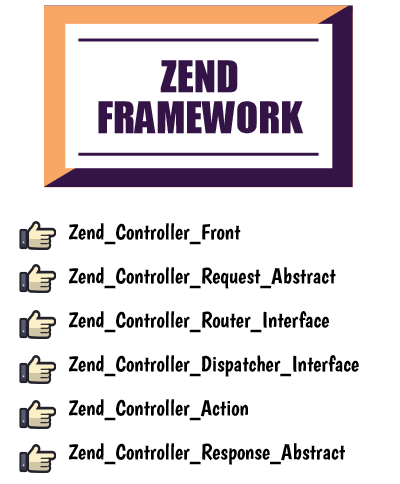 ZEND FRAMEWORK

Zend_Controller_Front

Zend_Controller_Request_Abstract

Zend_Controller_Router_Interface

Zend_Controller_Dispatcher_Interface

Zend_Controller_Action

Zend_Controller_Response_Abstract